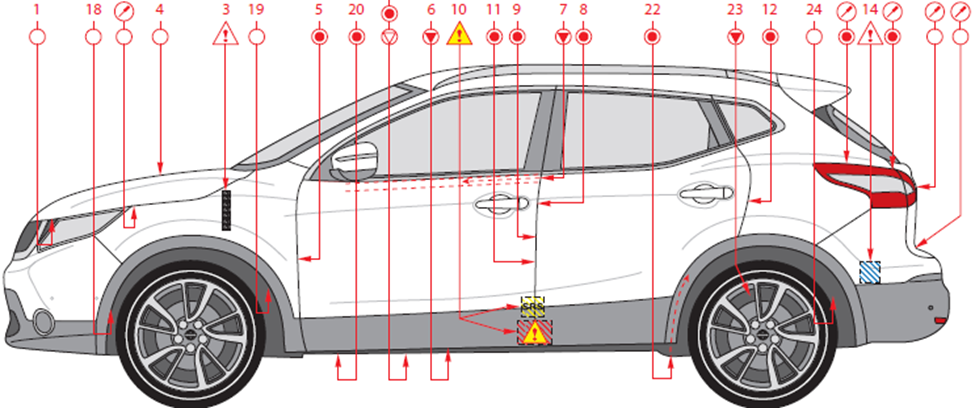 1
18
4
3
19
5
20
6
10
11
9
7
8
22
23
12
24
14